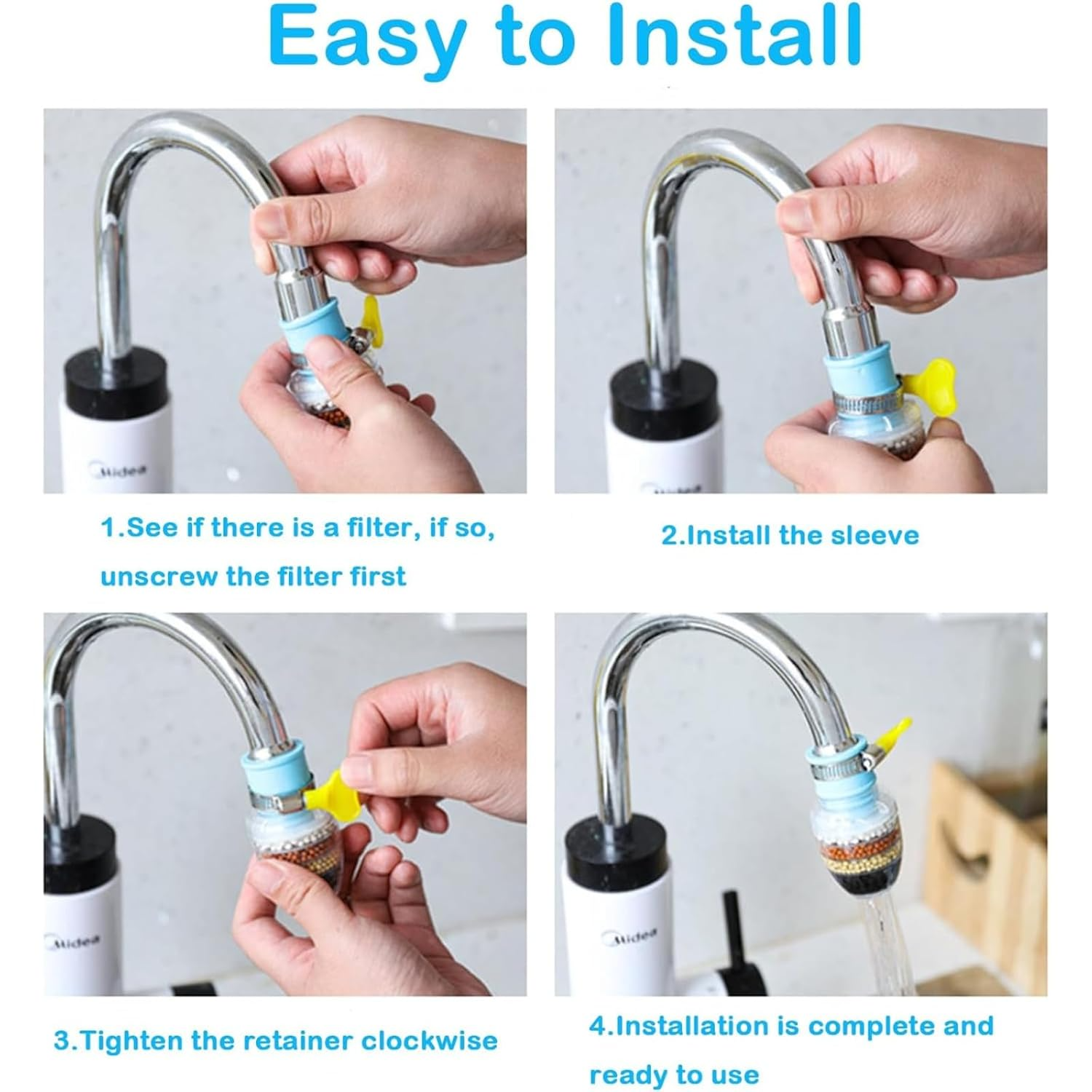 Easy to Install

Midea

1.See if there is a filter, if so, unscrew the filter first

2.Install the sleeve

Midea

Midea

3.Tighten the retainer clockwise

4.Installation is complete and ready to use